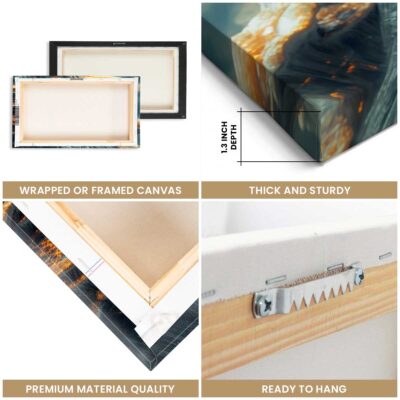 1.3 INCH DEPTH

WRAPPED OR FRAMED CANVAS

THICK AND STURDY

PREMIUM MATERIAL QUALITY

READY TO HANG