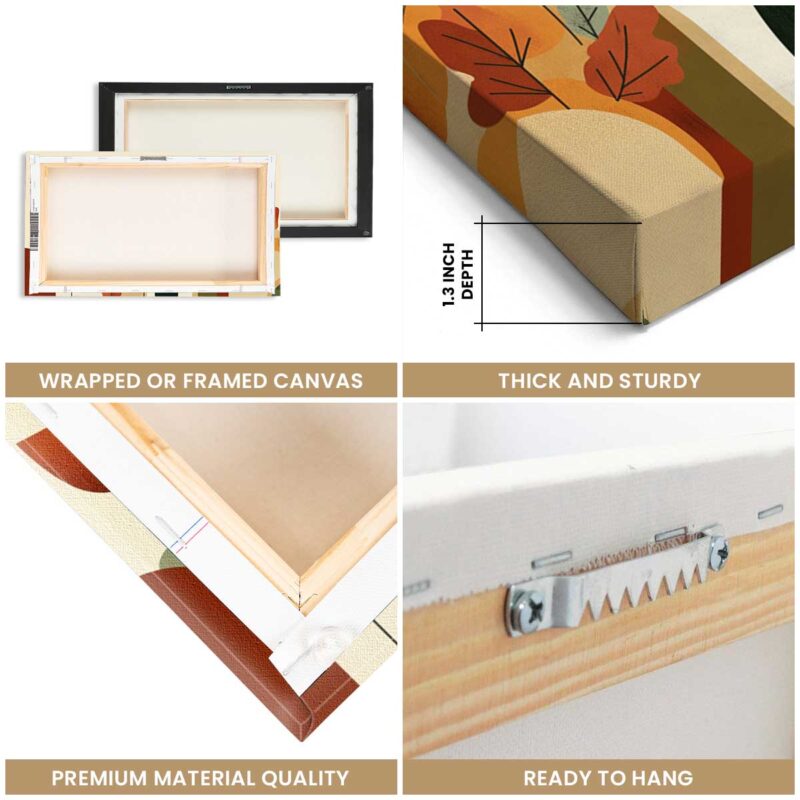 1.3 INCH DEPTH

WRAPPED OR FRAMED CANVAS

THICK AND STURDY

PREMIUM MATERIAL QUALITY

READY TO HANG