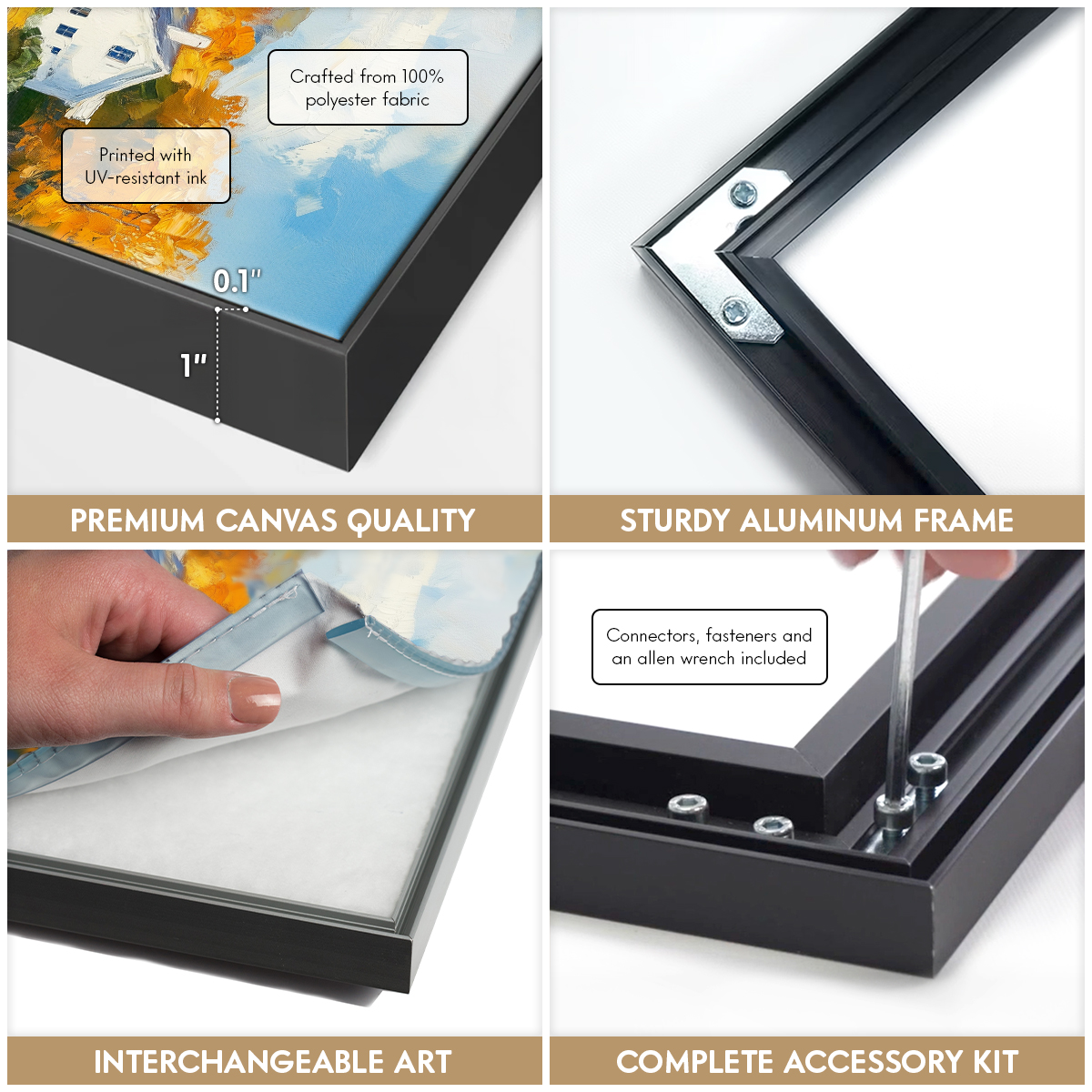 Crafted from 100% polyester fabric

Printed with UV-resistant ink

0.1"

1"

PREMIUM CANVAS QUALITY

STURDY ALUMINUM FRAME

Connectors, fasteners and an allen wrench included

INTERCHANGEABLE ART

COMPLETE ACCESSORY KIT