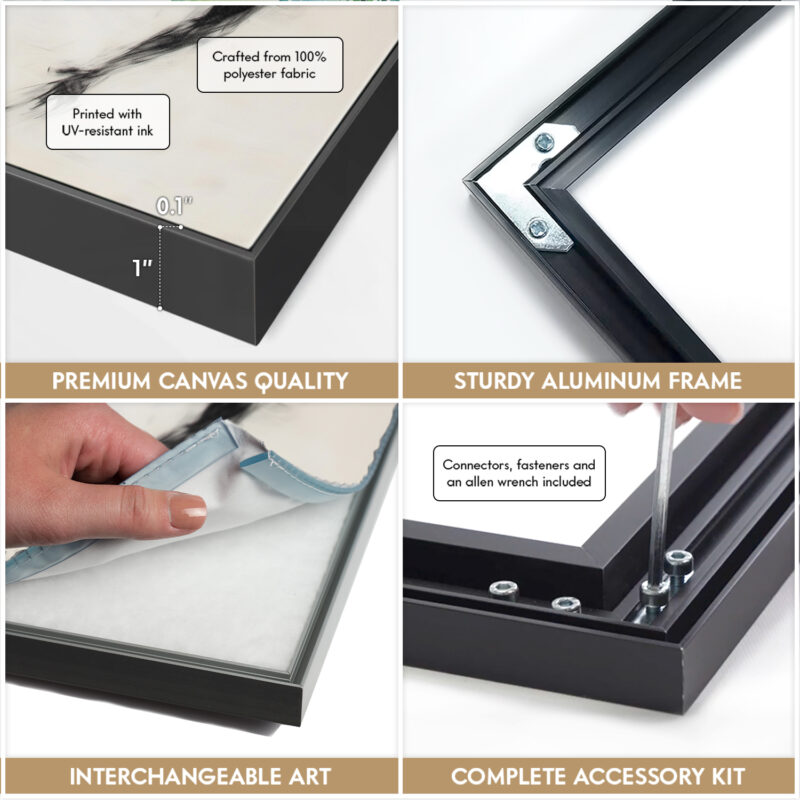 Crafted from 100% polyester fabric

Printed with UV-resistant ink

0.1"

1"

PREMIUM CANVAS QUALITY

STURDY ALUMINUM FRAME

Connectors, fasteners and an allen wrench included

INTERCHANGEABLE ART

COMPLETE ACCESSORY KIT